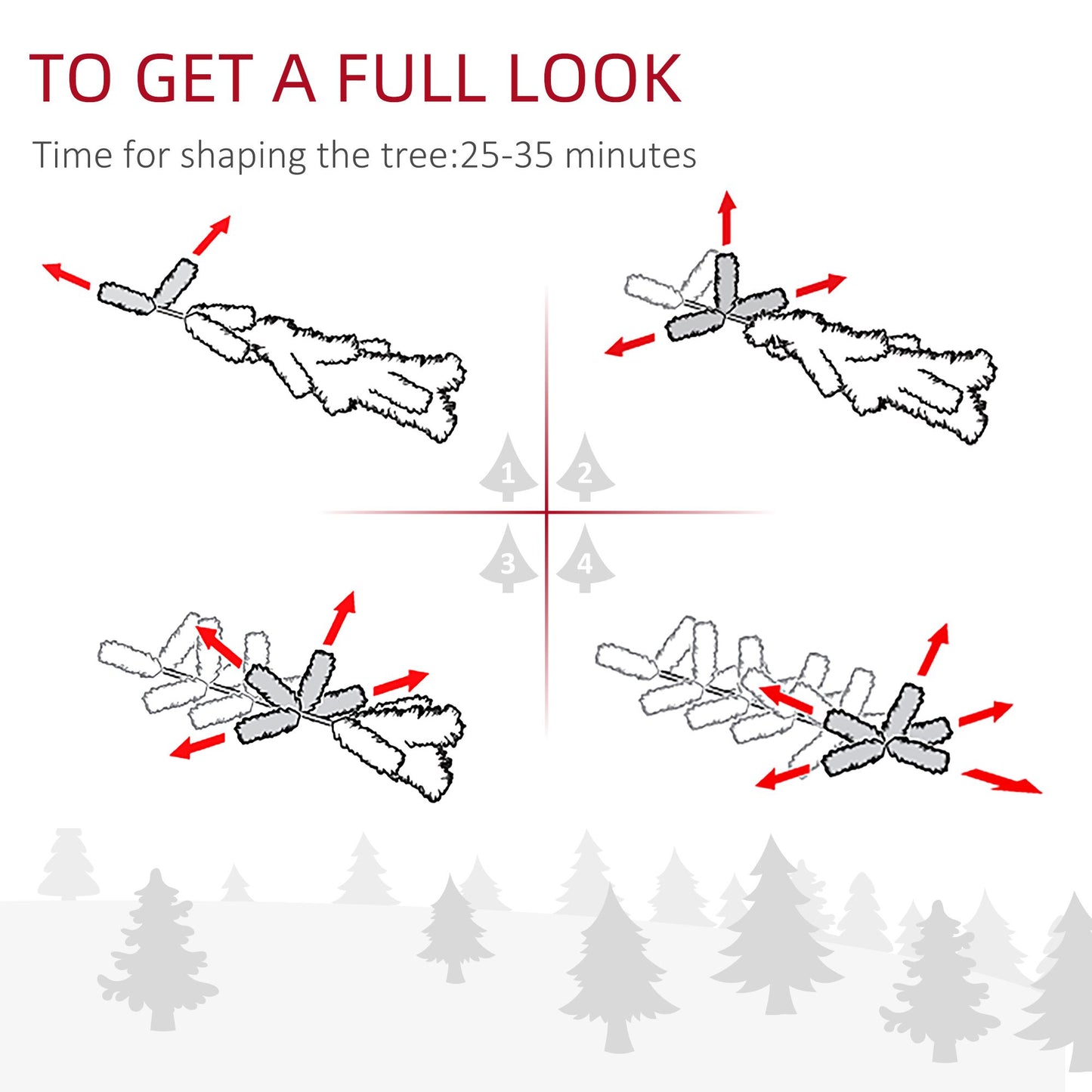 TO GET A FULL LOOK

Time for shaping the tree:25-35 minutes

1
2
3
4