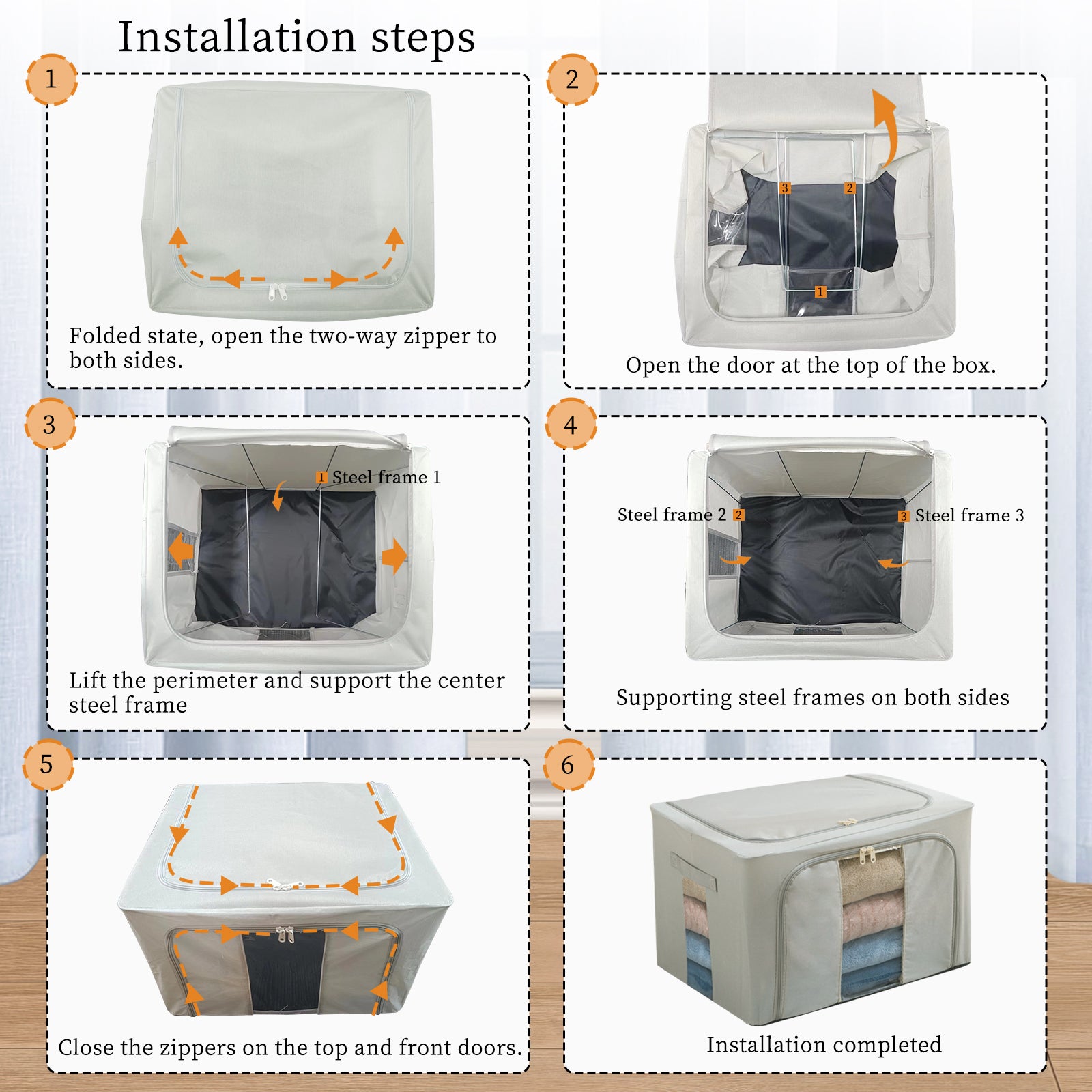 Installation steps

1

Folded state, open the two-way zipper to both sides.

2

3 2 1

Open the door at the top of the box.

3

1 Steel frame 1

Lift the perimeter and support the center steel frame

4

Steel frame 2 2

3 Steel frame 3

Supporting steel frames on both sides

5

Close the zippers on the top and front doors.

6

Installation completed